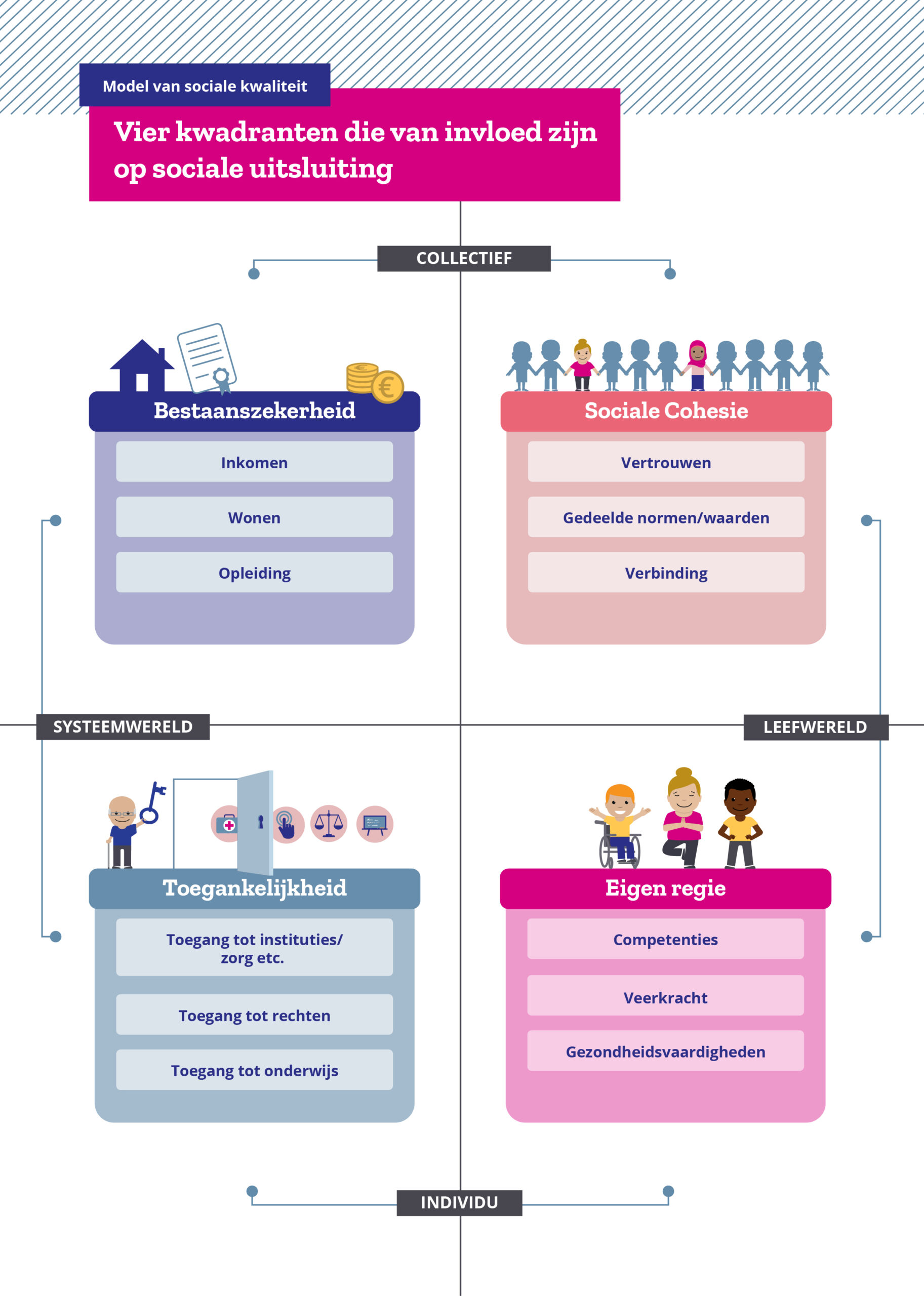 Model van sociale kwaliteit

Vier kwadranten die van invloed zijn op sociale uitsluiting

COLLECTIEF

Bestaanszekerheid

Inkomen

Wonen

Opleiding

Sociale Cohesie

Vertrouwen

Gedeelde normen/waarden

Verbinding

SYSTEEMWERELD

LEEFWERELD

Toegankelijkheid

Toegang tot instituties/ zorg etc.

Toegang tot rechten

Toegang tot onderwijs

Eigen regie

Competenties

Veerkracht

Gezondheidsvaardigheden

INDIVIDU